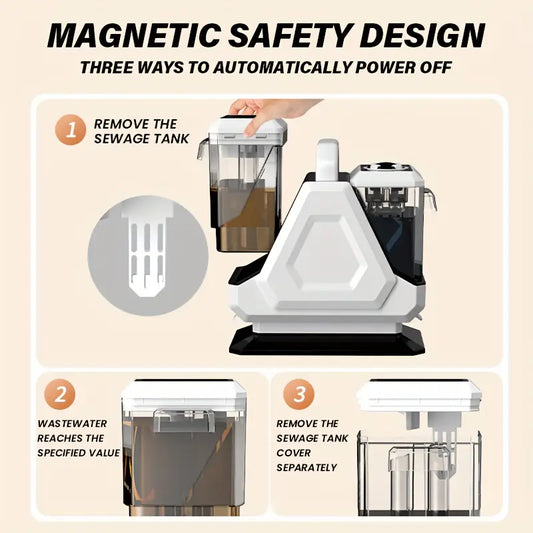 MAGNETIC SAFETY DESIGN

THREE WAYS TO AUTOMATICALLY POWER OFF

1 REMOVE THE SEWAGE TANK

2 WASTEWATER REACHES THE SPECIFIED VALUE

3 REMOVE THE SEWAGE TANK COVER SEPARATELY